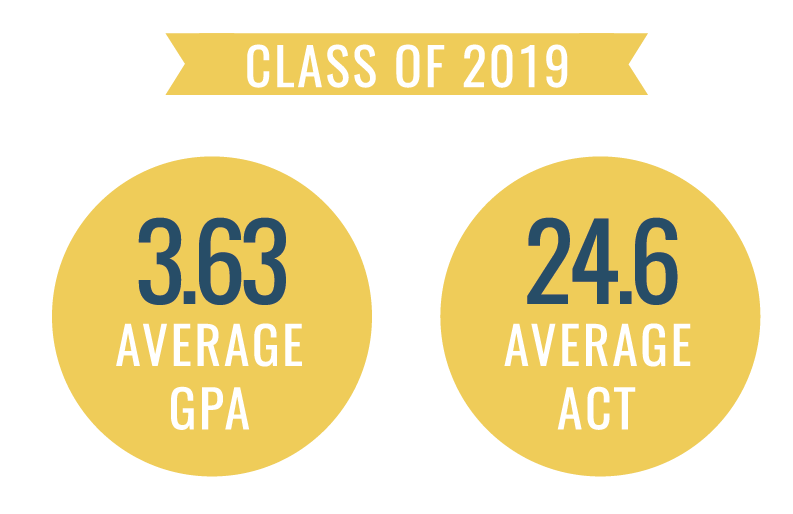 CLASS OF 2019

3.63
AVERAGE
GPA

24.6
AVERAGE
ACT