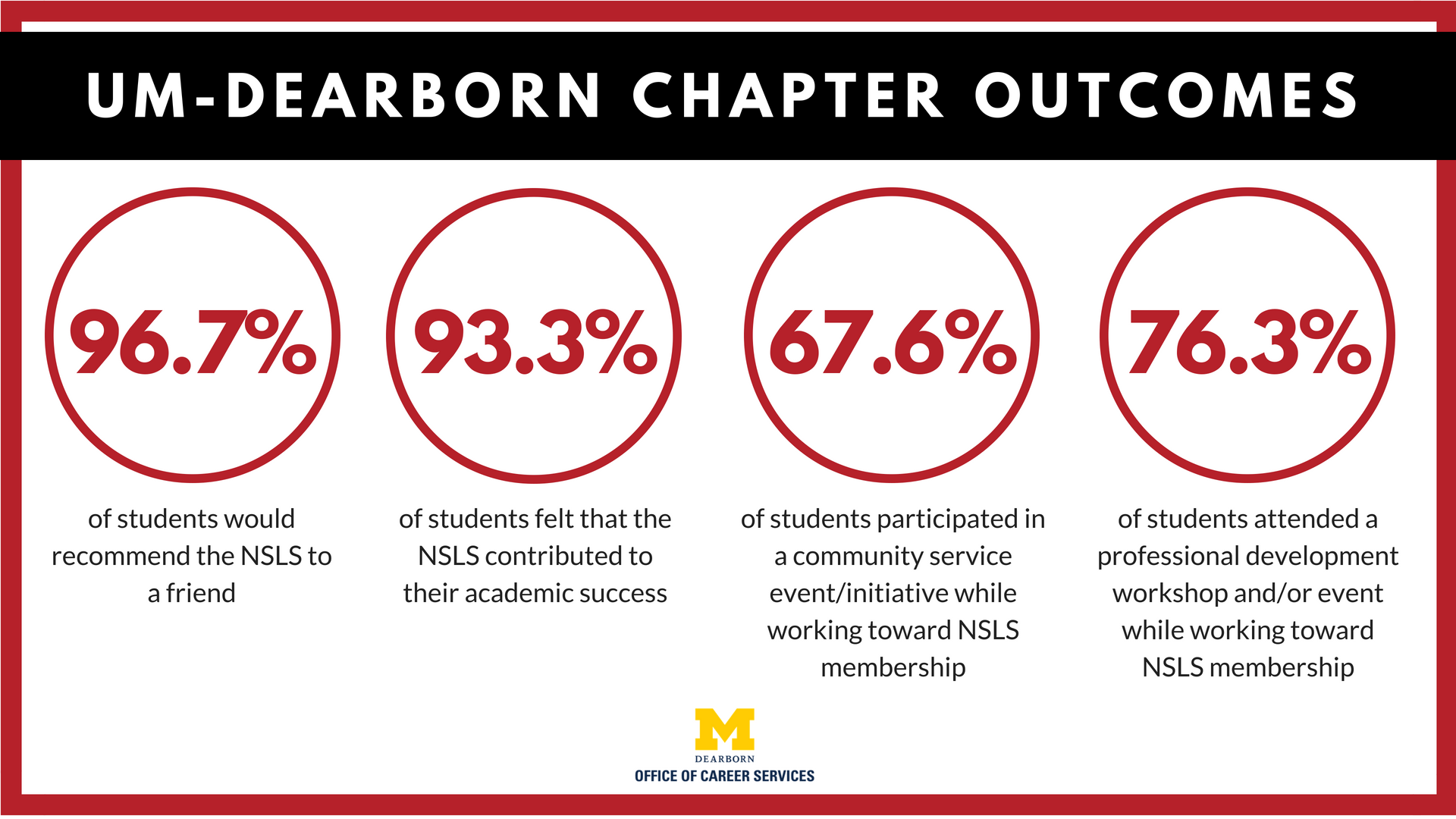 UM-DEARBORN CHAPTER OUTCOMES

96.7%

of students would recommend the NSLS to a friend

93.3%

of students felt that the NSLS contributed to their academic success

67.6%

of students participated in a community service event/initiative while working toward NSLS membership

76.3%

of students attended a professional development workshop and/or event while working toward NSLS membership

M
DEARBORN
OFFICE OF CAREER SERVICES