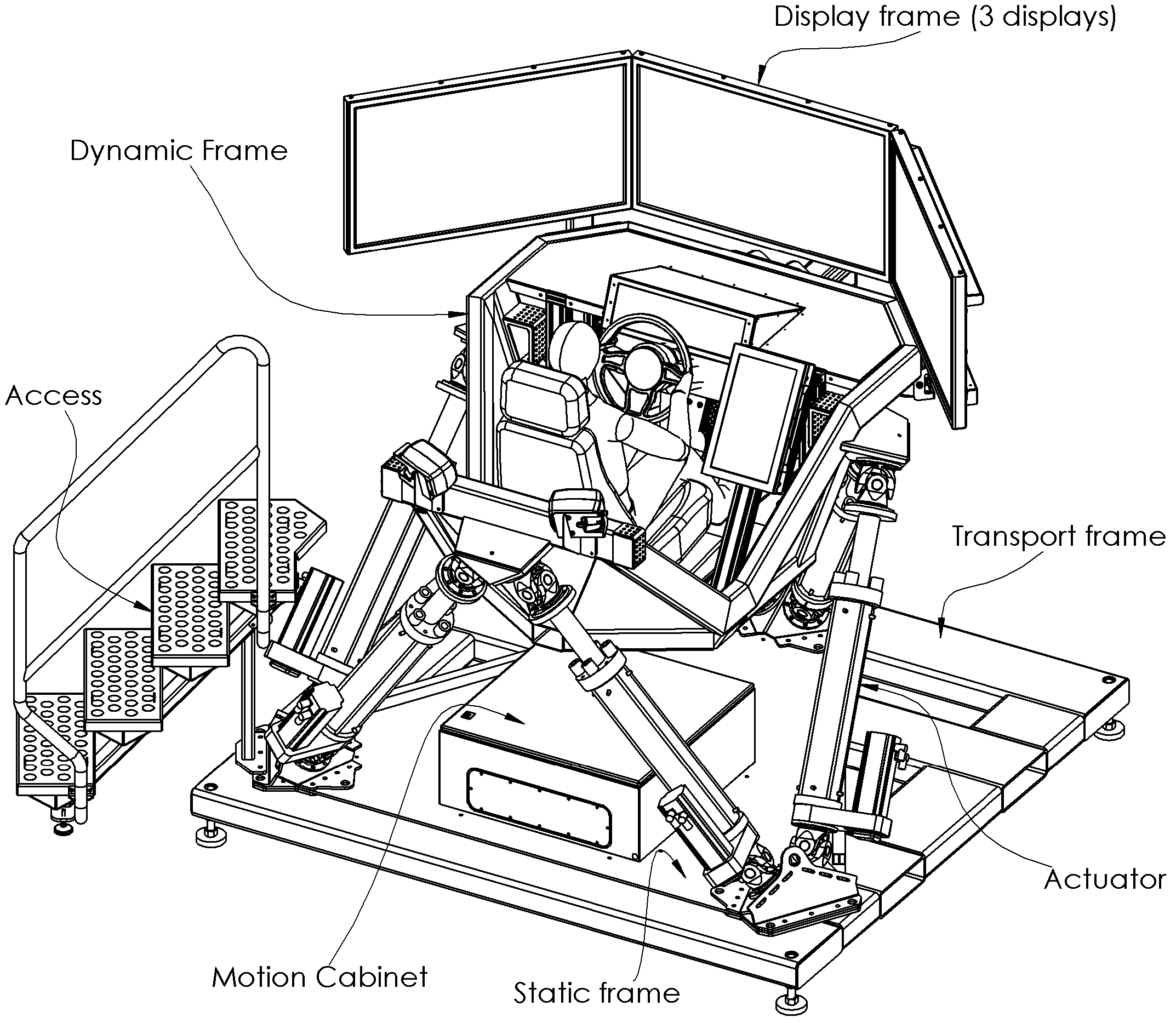 Display frame (3 displays)

Dynamic Frame

Access

Transport frame

Actuator

Motion Cabinet

Static frame