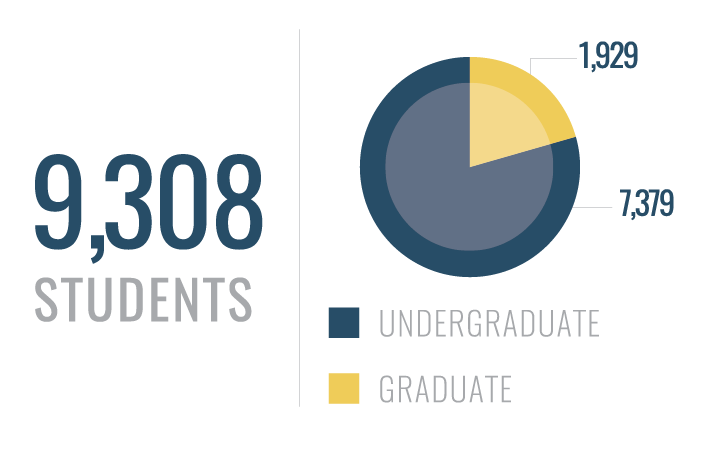 9,308
STUDENTS

1,929

7,379

UNDERGRADUATE

GRADUATE